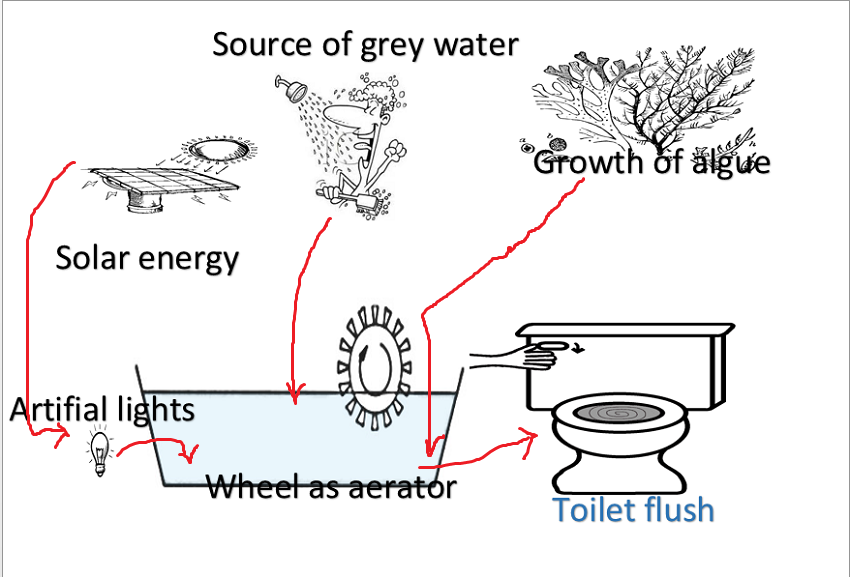 Source of grey water

Growth of algue

Solar energy

Artifial lights

Wheel as aerator

Toilet flush